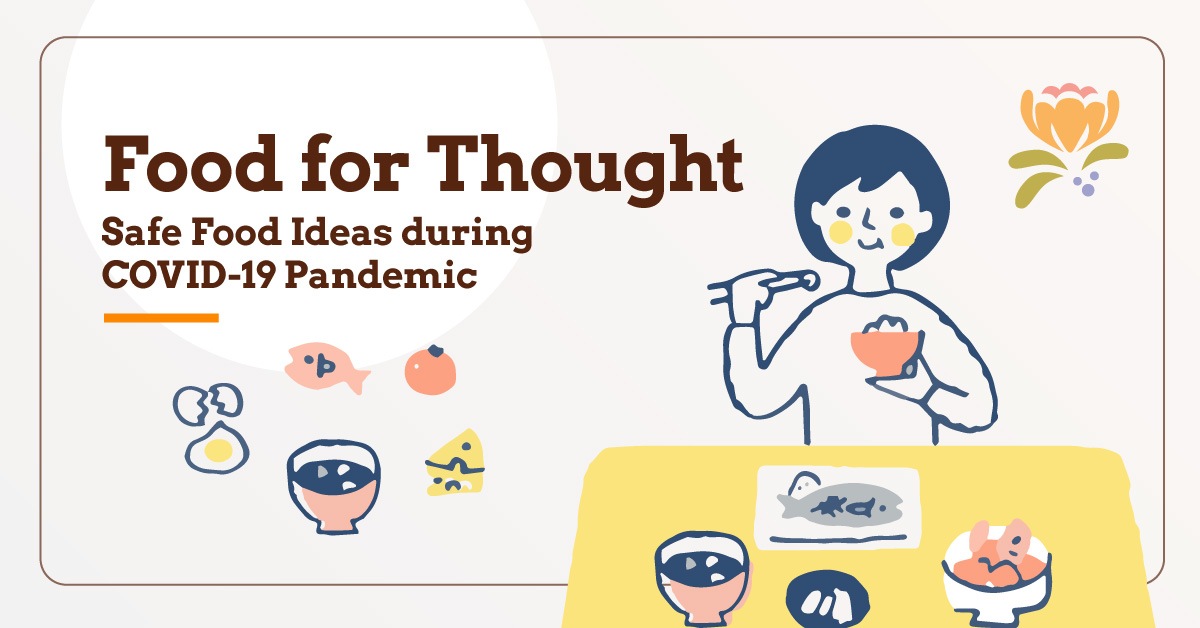 Food for Thought

Safe Food Ideas during COVID-19 Pandemic